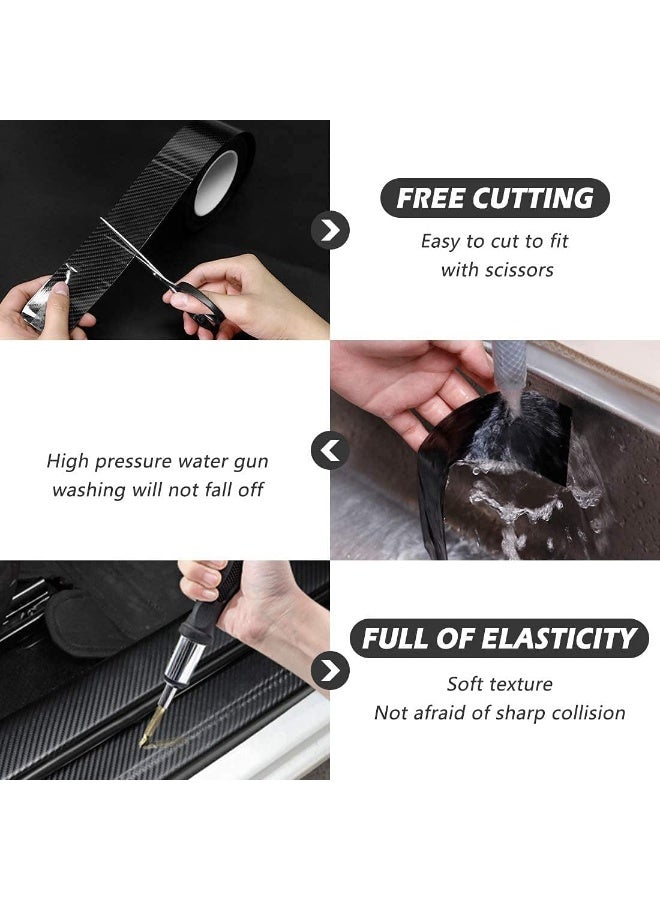 FREE CUTTING

Easy to cut to fit with scissors

High pressure water gun washing will not fall off

FULL OF ELASTICITY

Soft texture
Not afraid of sharp collision